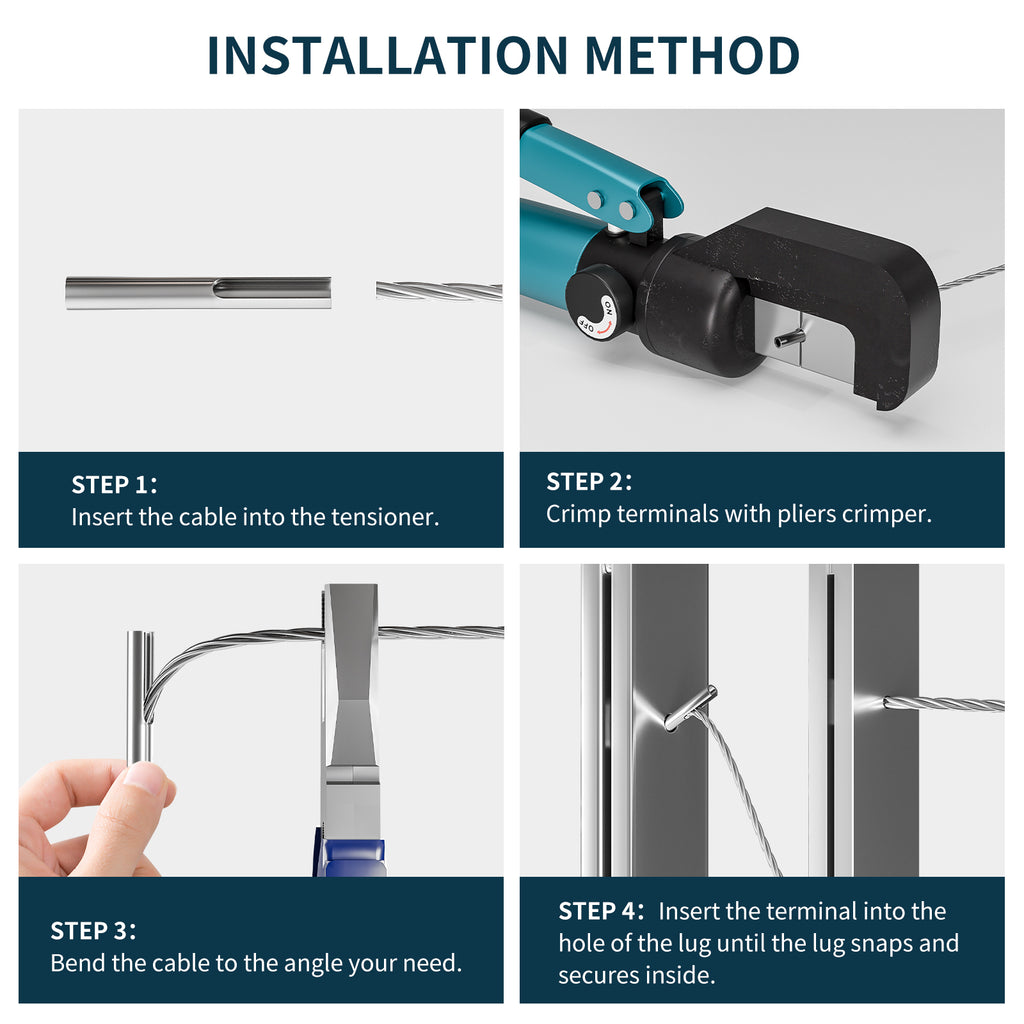 INSTALLATION METHOD

ON
OFF

STEP 1:
Insert the cable into the tensioner.

STEP 2:
Crimp terminals with pliers crimper.

STEP 3:
Bend the cable to the angle your need.

STEP 4: Insert the terminal into the hole of the lug until the lug snaps and secures inside.