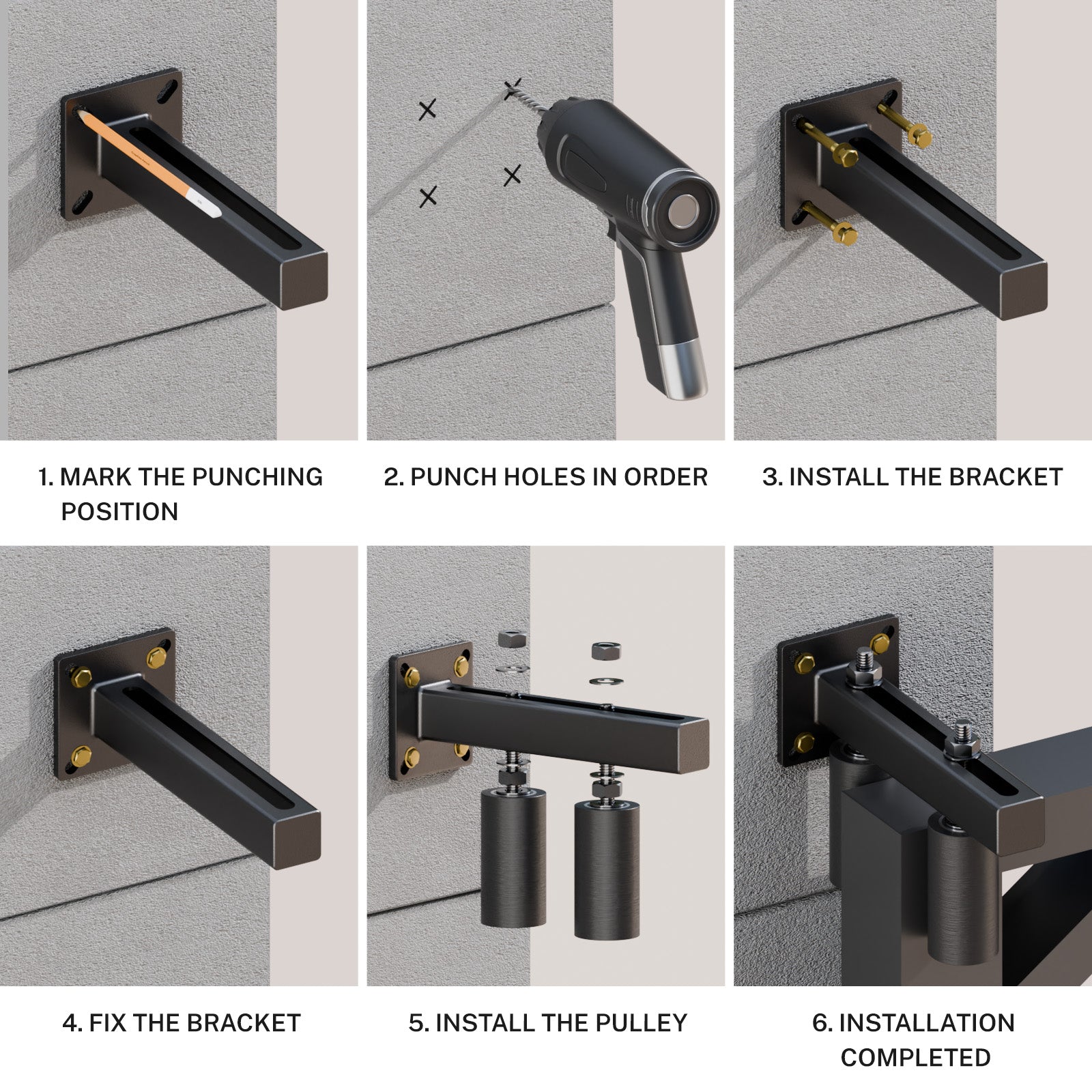 1. MARK THE PUNCHING POSITION

2. PUNCH HOLES IN ORDER

3. INSTALL THE BRACKET

4. FIX THE BRACKET

5. INSTALL THE PULLEY

6. INSTALLATION COMPLETED