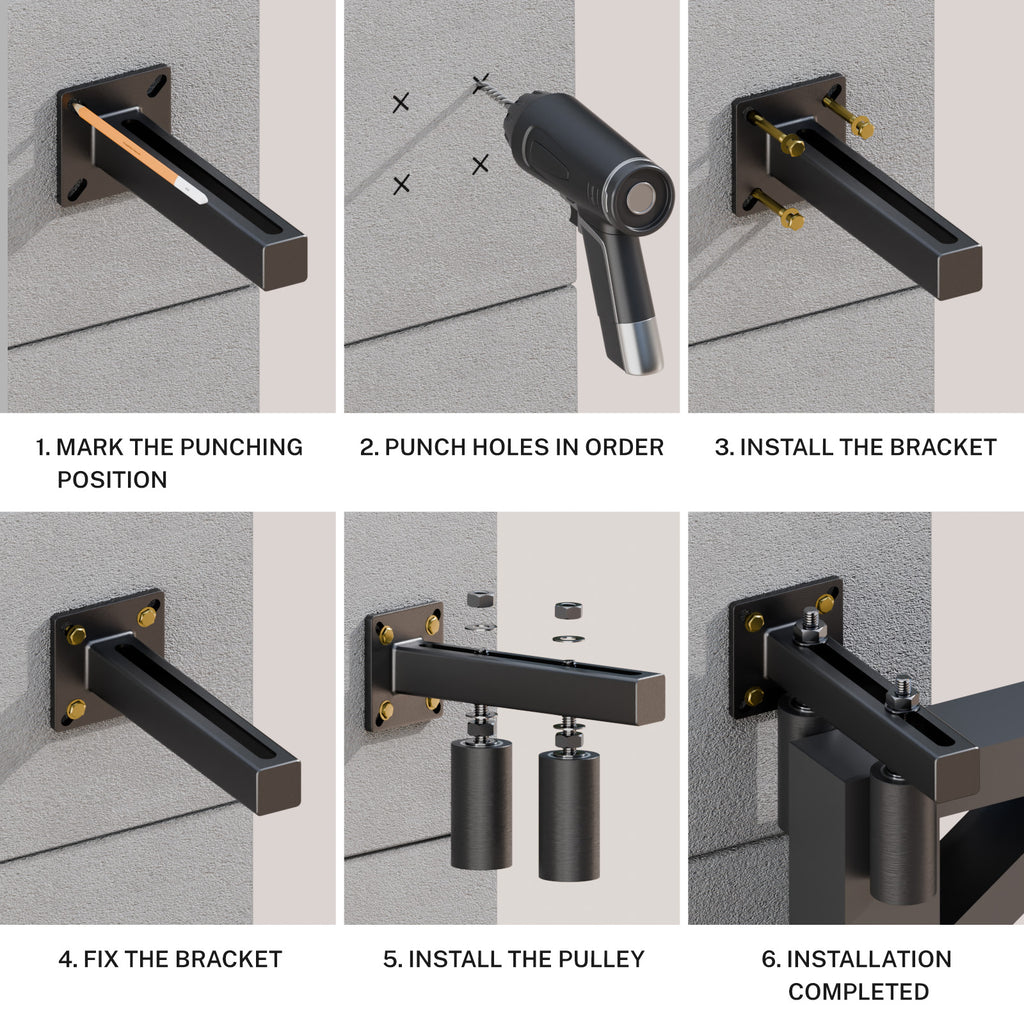 1. MARK THE PUNCHING POSITION

2. PUNCH HOLES IN ORDER

3. INSTALL THE BRACKET

4. FIX THE BRACKET

5. INSTALL THE PULLEY

6. INSTALLATION COMPLETED