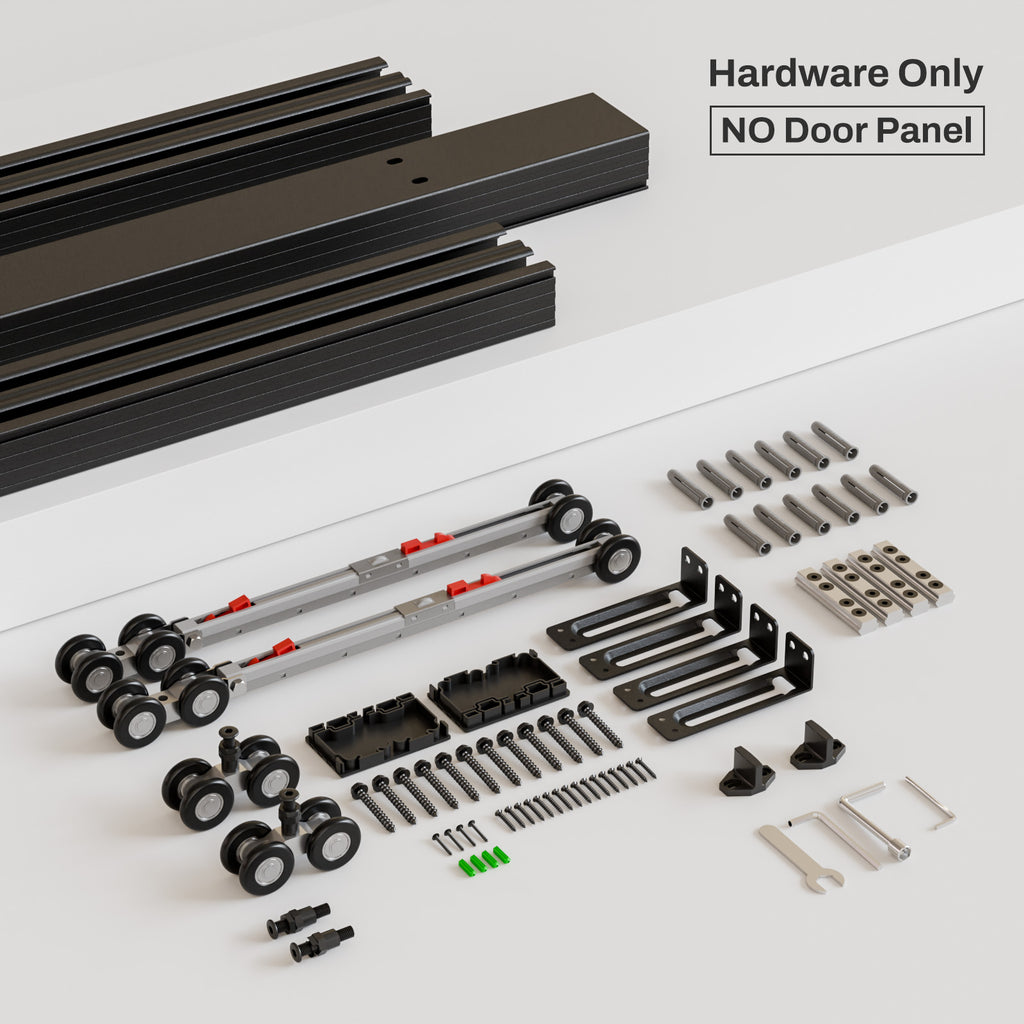 Hardware Only

NO Door Panel